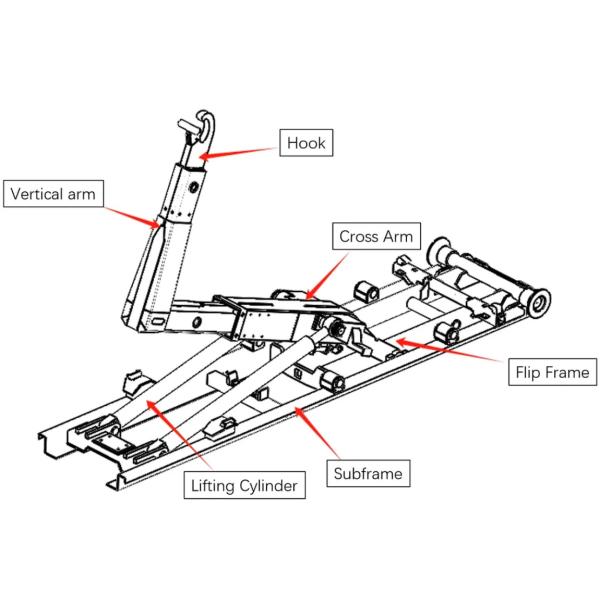 Hook

Vertical arm

Cross Arm

Flip Frame

Subframe

Lifting Cylinder