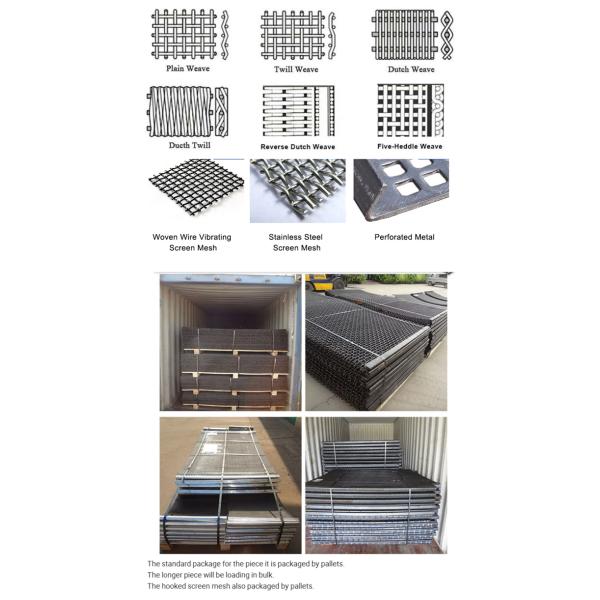 Plain Weave

Twill Weave

Dutch Weave

Ducth Twill

Reverse Dutch Weave

Five-Heddle Weave

Woven Wire Vibrating Screen Mesh

Stainless Steel Screen Mesh

Perforated Metal

The standard package for the piece it is packaged by pallets.
The longer piece will be loading in bulk.
The hooked screen mesh also packaged by pallets.