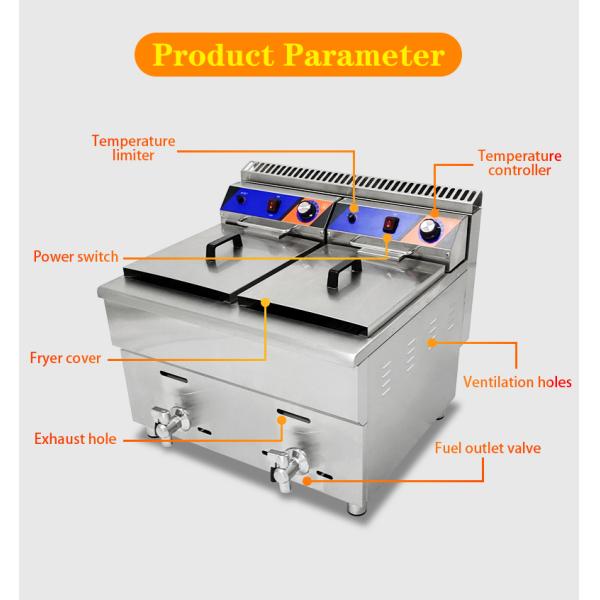 Product Parameter

Temperature limiter

Temperature controller

Power switch

Fryer cover

Ventilation holes

Exhaust hole

Fuel outlet valve