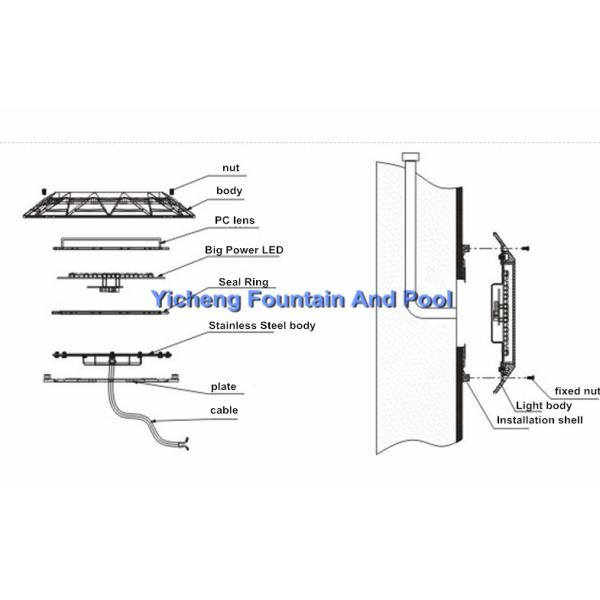 nut
body
PC lens
Big Power LED
Seal Ring
Yicheng Fountain And Pool
Stainless Steel body
plate
cable
fixed nut
Light body
Installation shell