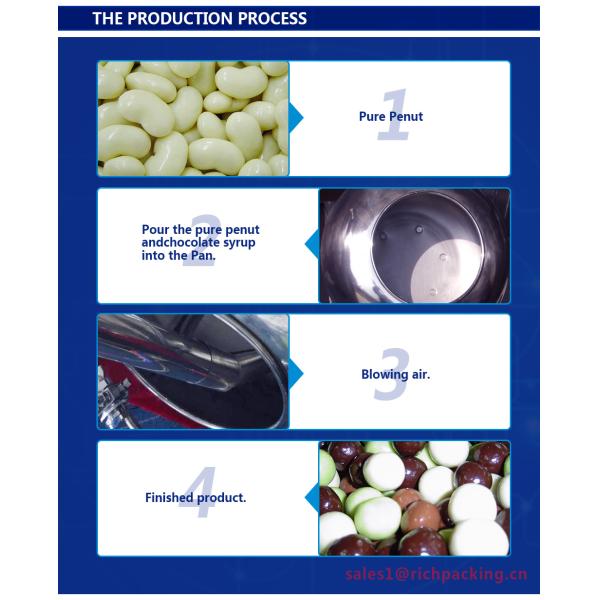 THE PRODUCTION PROCESS

1

Pure Penut

2

Pour the pure penut andchocolate syrup into the Pan.

3

Blowing air.

4

Finished product.

sales1@richpacking.cn