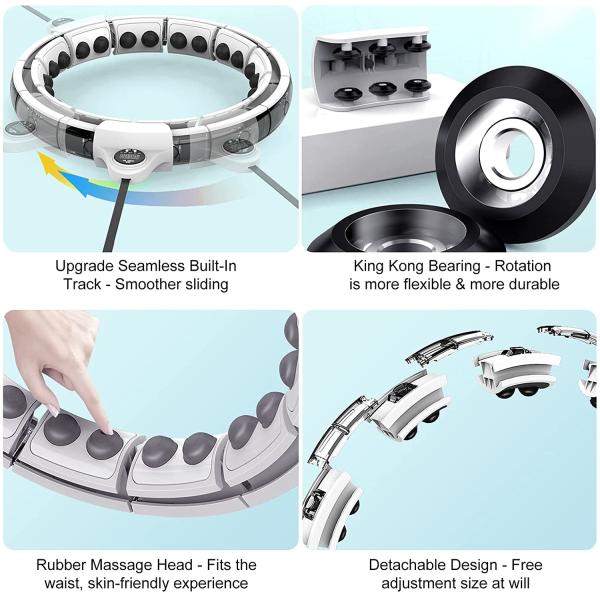 Upgrade Seamless Built-In Track - Smoother sliding

King Kong Bearing - Rotation is more flexible & more durable

Rubber Massage Head - Fits the waist, skin-friendly experience

Detachable Design - Free adjustment size at will