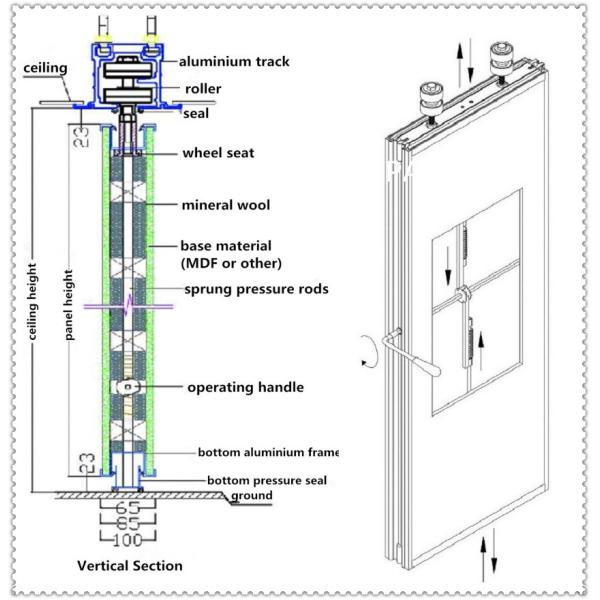 ceiling

aluminium track

roller

seal

23

wheel seat

mineral wool

base material (MDF or other)

sprung pressure rods

ceiling height

panel height

operating handle

bottom aluminium frame

23

bottom pressure seal

ground

65

85

100

Vertical Section