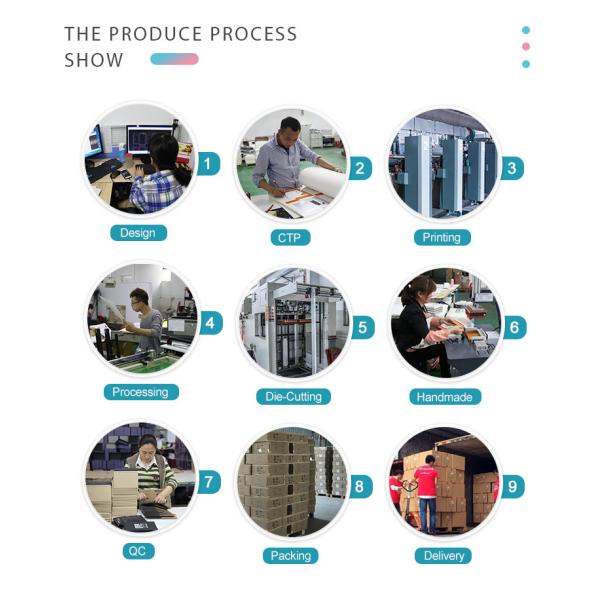 THE PRODUCE PROCESS SHOW

1
Design

2
CTP

3
Printing

4
Processing

5
Die-Cutting

6
Handmade

7
QC

8
Packing

9
Delivery