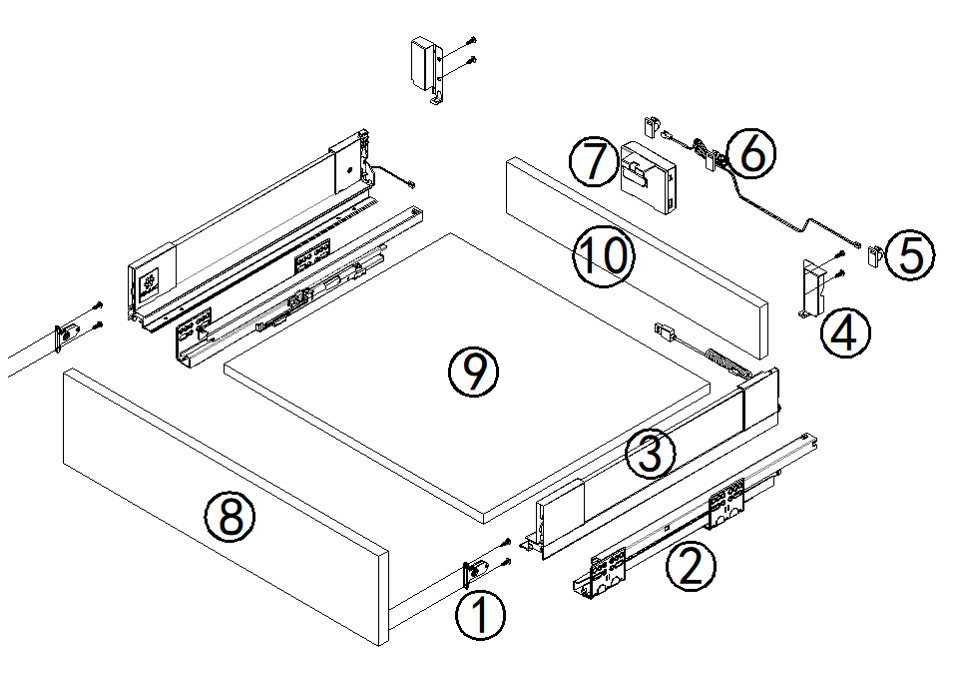 7
6
10
5
4
9
3
8
2
1