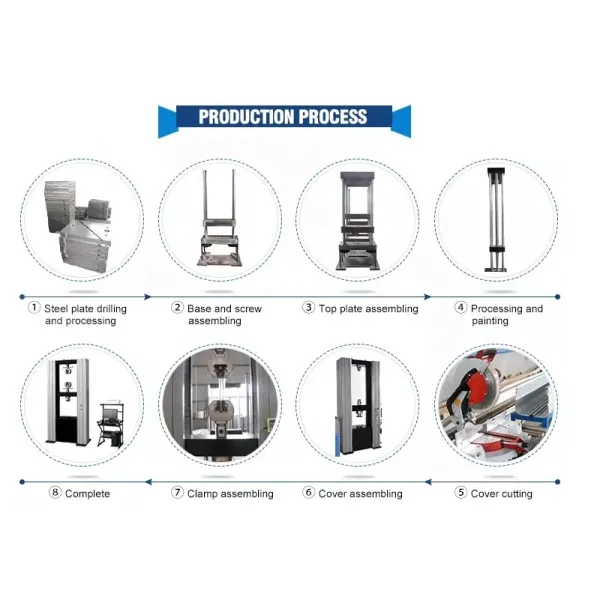 PRODUCTION PROCESS

① Steel plate drilling and processing

② Base and screw assembling

③ Top plate assembling

④ Processing and painting

⑧ Complete

⑦ Clamp assembling

⑥ Cover assembling

⑤ Cover cutting