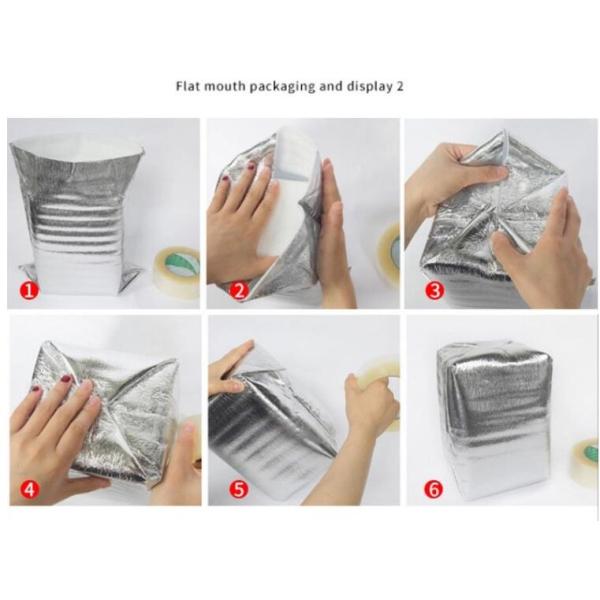 Flat mouth packaging and display 2

1

2

3

4

5

6