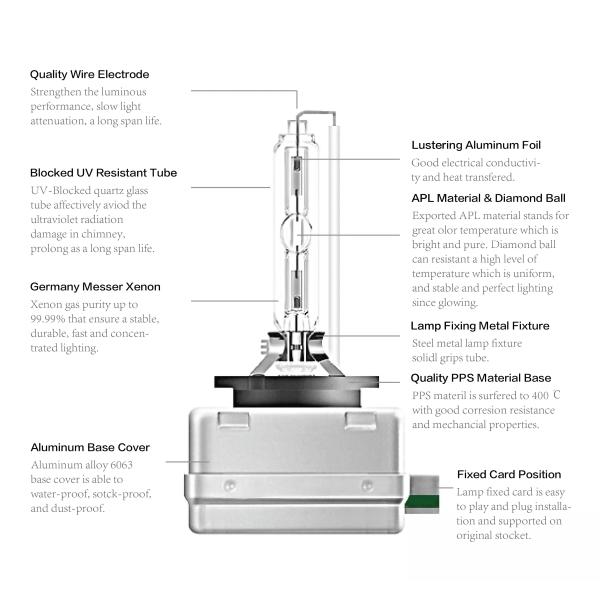 Quality Wire Electrode
Strengthen the luminous performance, slow light attenuation, a long span life.

Blocked UV Resistant Tube
UV-Blocked quartz glass tube affectively aviod the ultraviolet radiation damage in chimney, prolong as a long span life.

Germany Messer Xenon
Xenon gas purity up to 99.99% that ensure a stable, durable, fast and concentrated lighting.

Aluminum Base Cover
Aluminum alloy 6063 base cover is able to water-proof, sotck-proof, and dust-proof.

Lustering Aluminum Foil
Good electrical conductivity and heat transfered.

APL Material & Diamond Ball
Exported APL material stands for great olor temperature which is bright and pure. Diamond ball can resistant a high level of temperature which is uniform, and stable and perfect lighting since glowing.

Lamp Fixing Metal Fixture
Steel metal lamp fixture solidl grips tube.

Quality PPS Material Base
PPS materil is surfered to 400 ℃ with good corresion resistance and mechancial properties.

Fixed Card Position
Lamp fixed card is easy to play and plug installation and supported on original stocket.