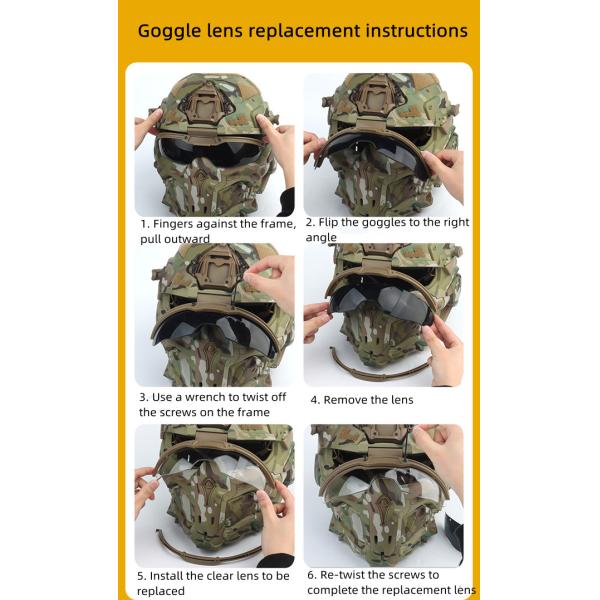 Goggle lens replacement instructions

1. Fingers against the frame, pull outward

2. Flip the goggles to the right angle

3. Use a wrench to twist off the screws on the frame

4. Remove the lens

5. Install the clear lens to be replaced

6. Re-twist the screws to complete the replacement lens