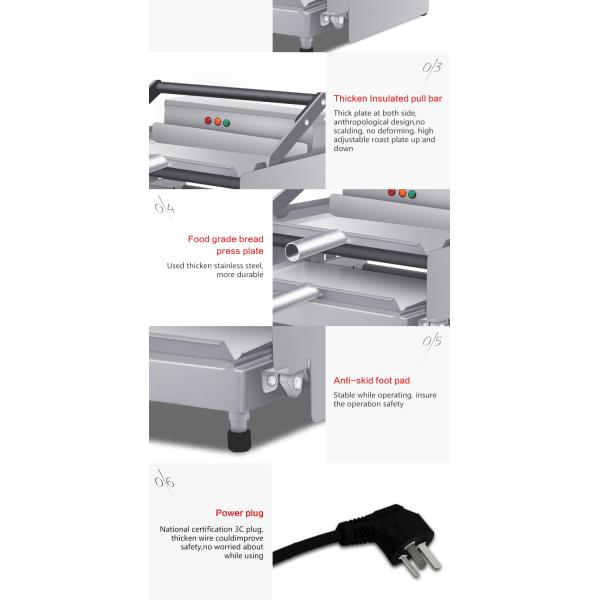 0/3

Thicken Insulated pull bar

Thick plate at both side, anthropological design,no scalding, no deforming, high adjustable roast plate up and down

0/4

Food grade bread press plate

Used thicken stainless steel, more durable

0/5

Anti-skid foot pad

Stable while operating, insure the operation safety

0/6

Power plug

National certification 3C plug, thicken wire couldimprove safety,no worried about while using