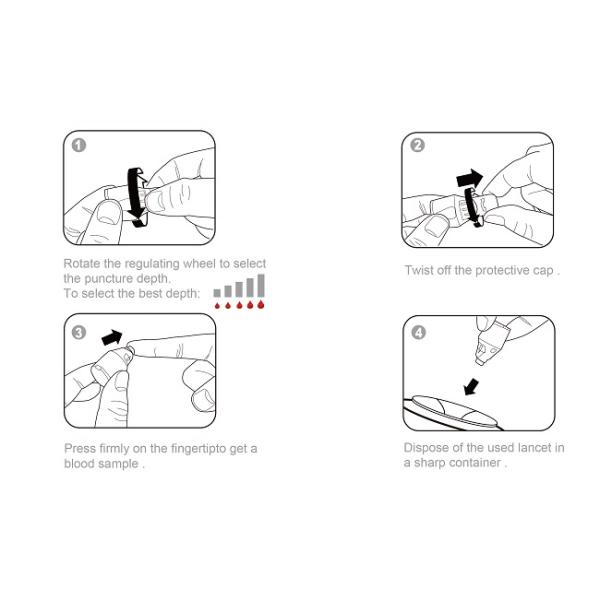 1

Rotate the regulating wheel to select the puncture depth.
To select the best depth:

2

Twist off the protective cap .

3

Press firmly on the fingertipto get a blood sample .

4

Dispose of the used lancet in a sharp container .