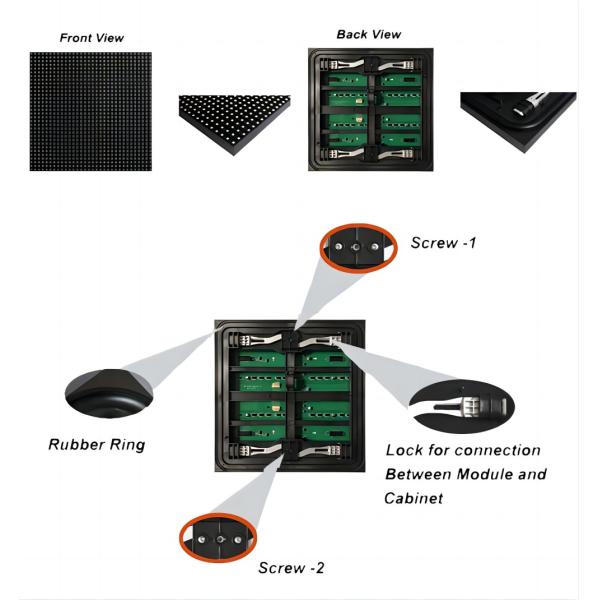 Front View

Back View

Screw -1

Rubber Ring

Lock for connection Between Module and Cabinet

Screw -2