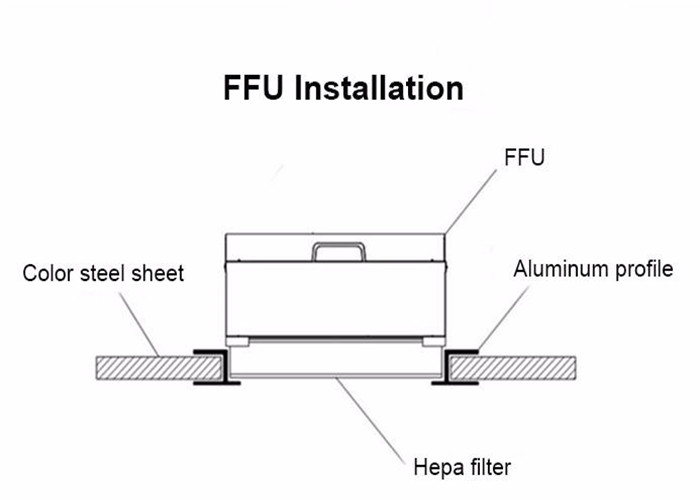 FFU Installation

FFU

Color steel sheet

Aluminum profile

Hepa filter