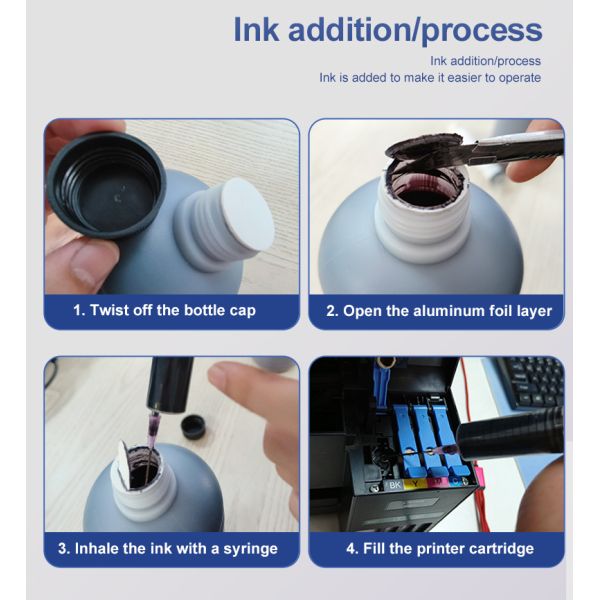 Ink addition/process

Ink addition/process
Ink is added to make it easier to operate

1. Twist off the bottle cap

2. Open the aluminum foil layer

3. Inhale the ink with a syringe

BK Y

4. Fill the printer cartridge