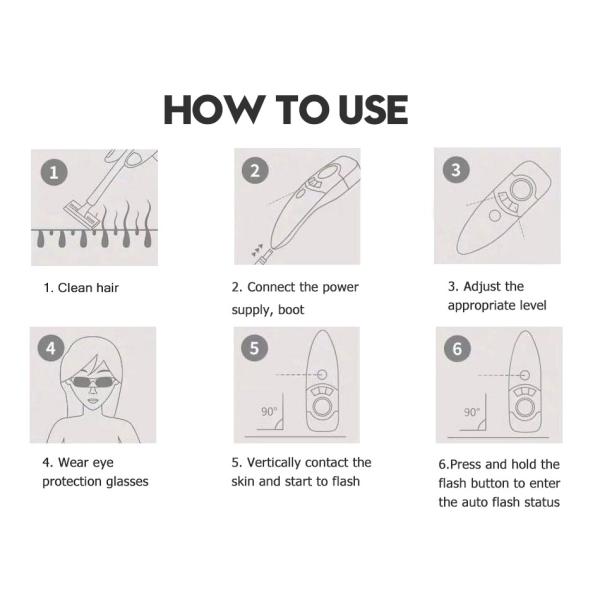 HOW TO USE

1

1. Clean hair

2

2. Connect the power supply, boot

3

3. Adjust the appropriate level

4

4. Wear eye protection glasses

5

90°

5. Vertically contact the skin and start to flash

6

90°

6.Press and hold the flash button to enter the auto flash status