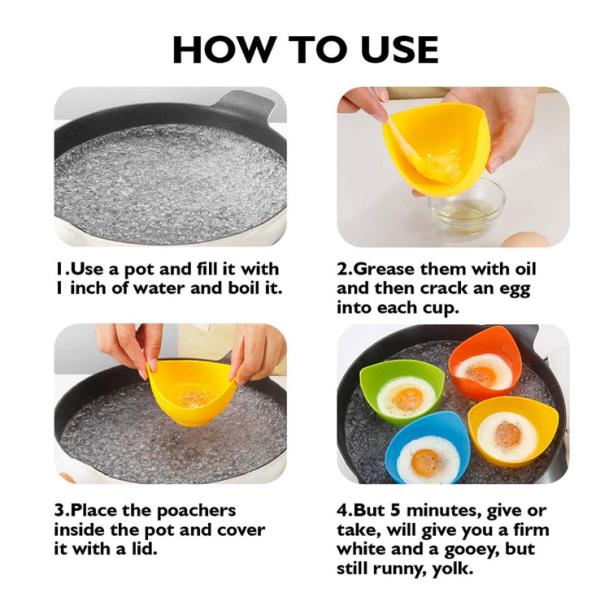 HOW TO USE

1.Use a pot and fill it with 1 inch of water and boil it.

2.Grease them with oil and then crack an egg into each cup.

3.Place the poachers inside the pot and cover it with a lid.

4.But 5 minutes, give or take, will give you a firm white and a gooey, but still runny, yolk.