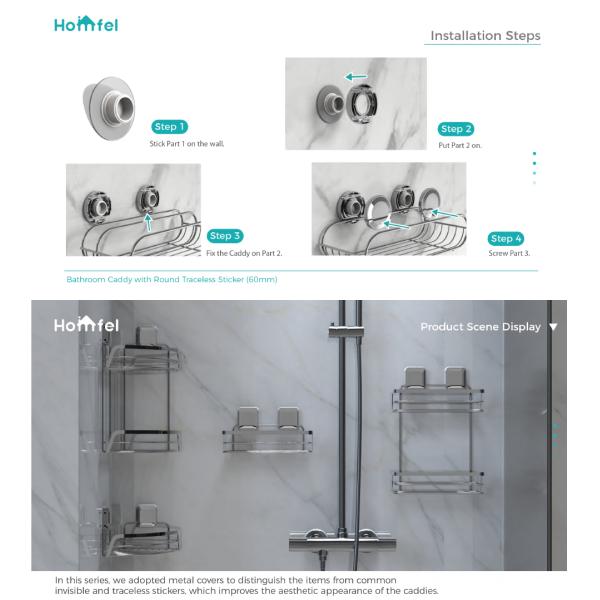 Homfel

Installation Steps

Step 1
Stick Part 1 on the wall.

Step 2
Put Part 2 on.

Step 3
Fix the Caddy on Part 2.

Step 4
Screw Part 3.

Bathroom Caddy with Round Traceless Sticker (60mm)

Homfel

Product Scene Display ▼

In this series, we adopted metal covers to distinguish the items from common invisible and traceless stickers, which improves the aesthetic appearance of the caddies.