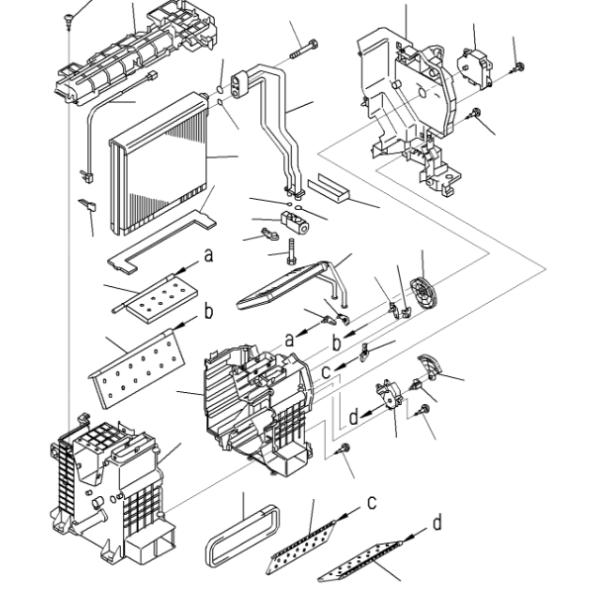 a
b
a
b
c
d
c
d