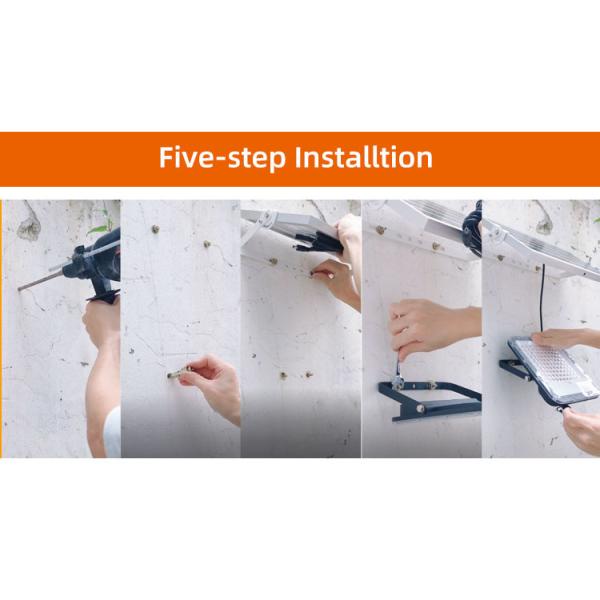 Five-step Installtion