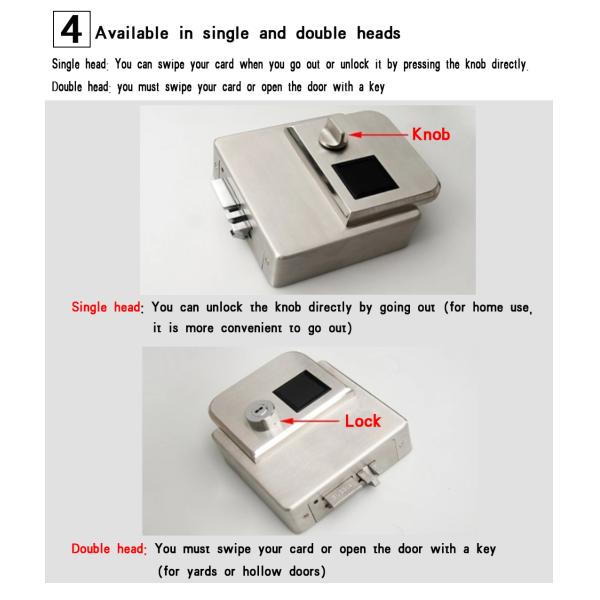 4 Available in single and double heads

Single head: You can swipe your card when you go out or unlock it by pressing the knob directly.

Double head: you must swipe your card or open the door with a key

Knob

Single head: You can unlock the knob directly by going out (for home use, it is more convenient to go out)

Lock

Double head: You must swipe your card or open the door with a key (for yards or hollow doors)