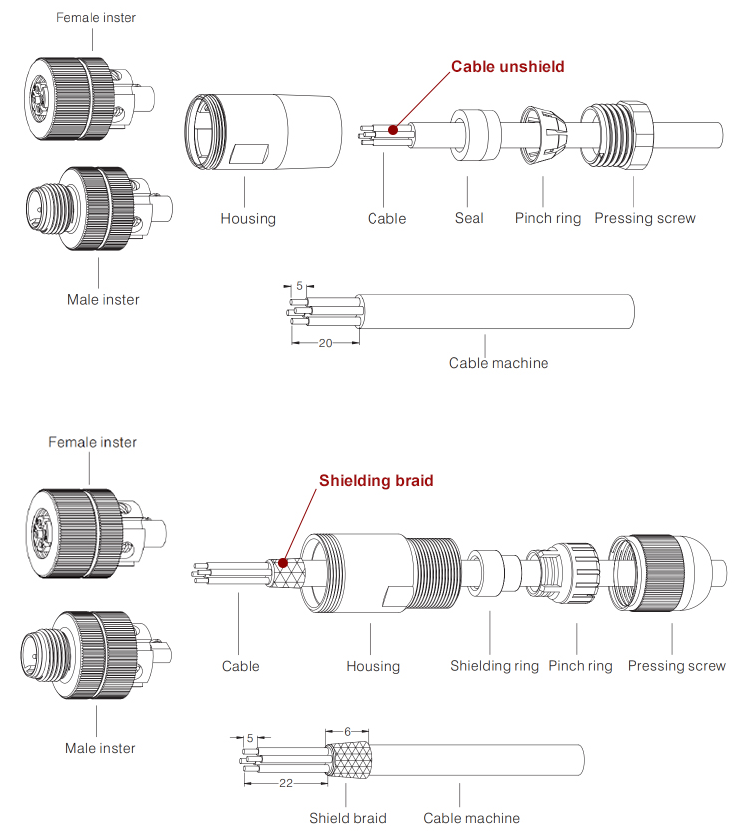 Female inster

Cable unshield

Housing

Cable

Seal

Pinch ring

Pressing screw

Male inster

5

20

Cable machine

Female inster

Shielding braid

Cable

Housing

Shielding ring

Pinch ring

Pressing screw

Male inster

5

6

22

Shield braid

Cable machine