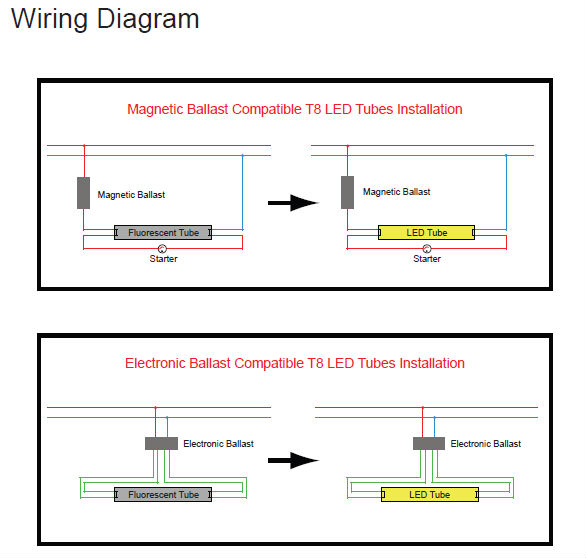 Wiring Diagram

Magnetic Ballast Compatible T8 LED Tubes Installation

Magnetic Ballast

Fluorescent Tube

Starter

Magnetic Ballast

LED Tube

Starter

Electronic Ballast Compatible T8 LED Tubes Installation

Electronic Ballast

Fluorescent Tube

Electronic Ballast

LED Tube