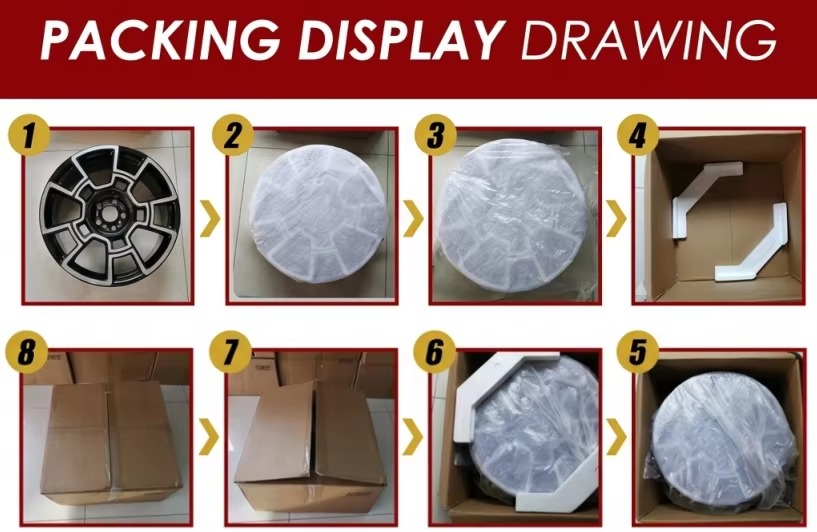 PACKING DISPLAY DRAWING

1

2

3

4

8

7

6

5