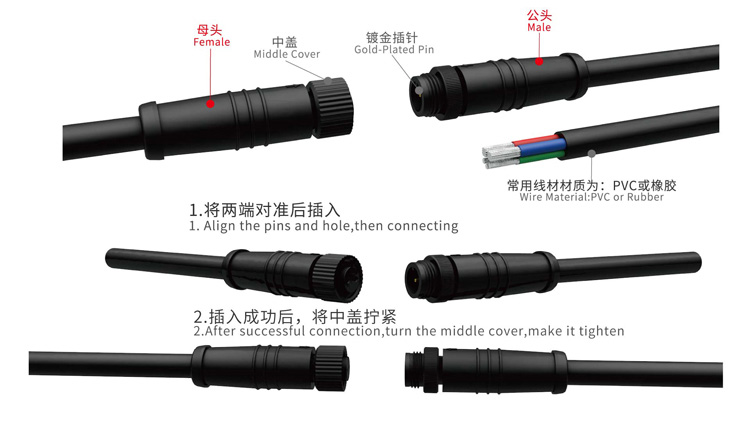 母头
Female

中盖
Middle Cover

镀金插针
Gold-Plated Pin

公头
Male

常用线材材质为：PVC或橡胶
Wire Material:PVC or Rubber

1.将两端对准后插入
1. Align the pins and hole,then connecting

2.插入成功后，将中盖拧紧
2.After successful connection,turn the middle cover,make it tighten