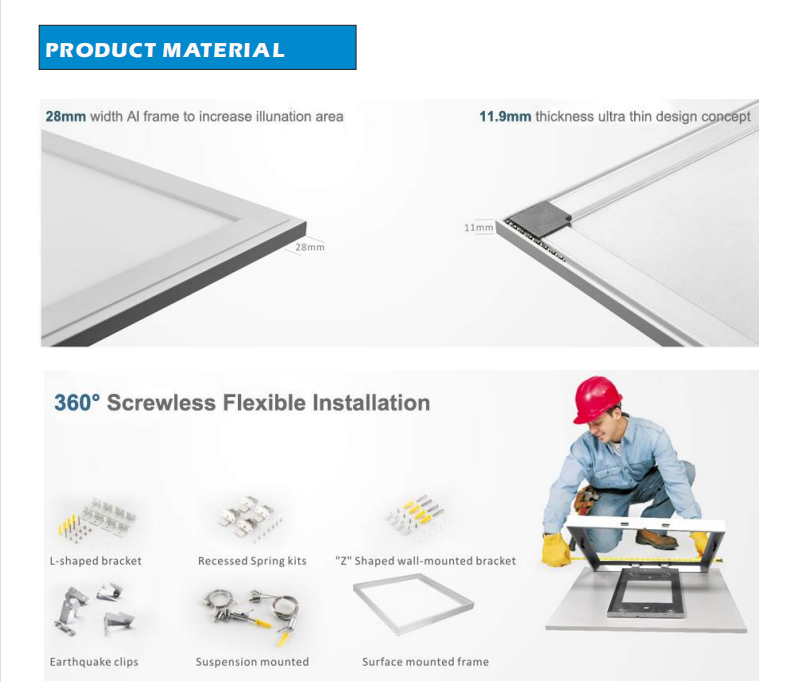 PRODUCT MATERIAL

28mm width Al frame to increase illunation area

28mm

11.9mm thickness ultra thin design concept

11mm

360° Screwless Flexible Installation

L-shaped bracket

Recessed Spring kits

"Z" Shaped wall-mounted bracket

Earthquake clips

Suspension mounted

Surface mounted frame