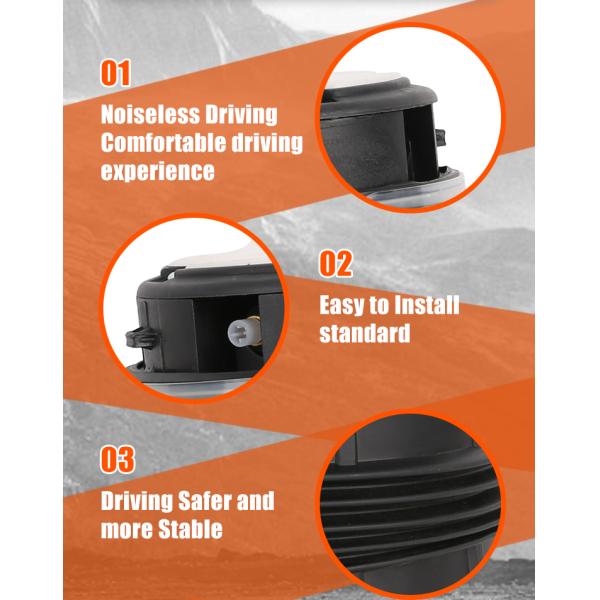 01

Noiseless Driving
Comfortable driving experience

02

Easy to Install standard

03

Driving Safer and more Stable