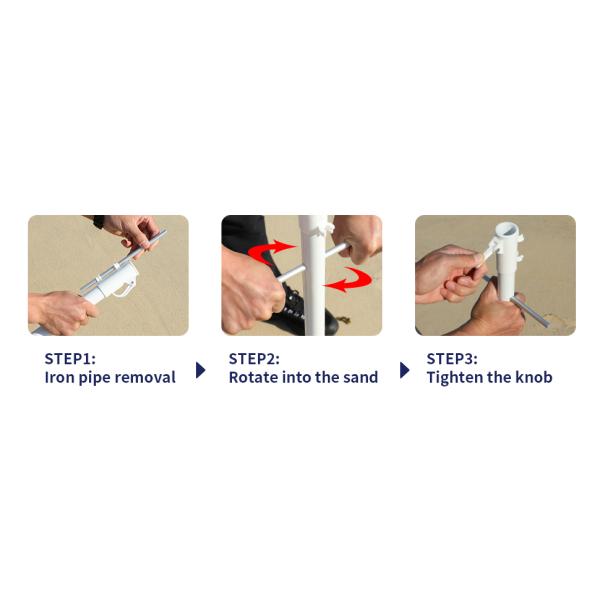 STEP1:
Iron pipe removal

STEP2:
Rotate into the sand

STEP3:
Tighten the knob