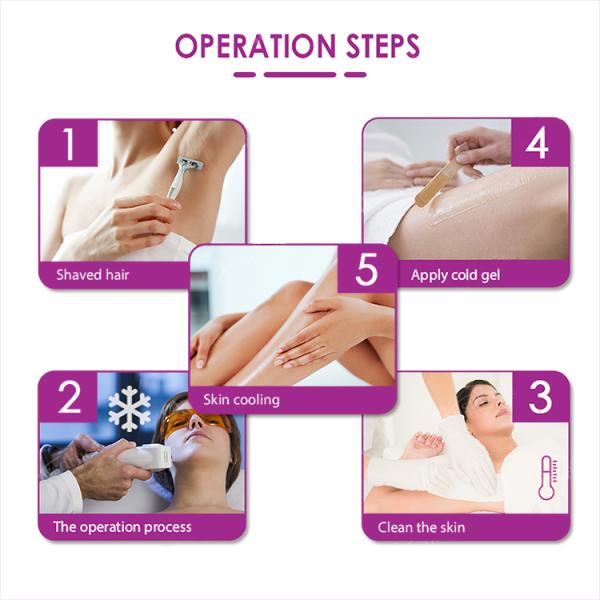 OPERATION STEPS

1
Shaved hair

4
Apply cold gel

5
Skin cooling

2
The operation process

3
Clean the skin