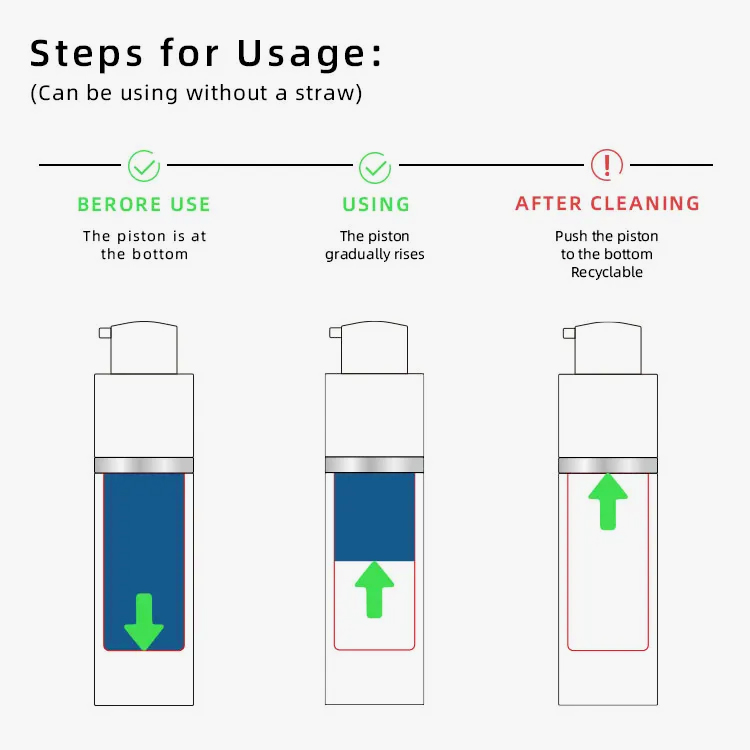 Steps for Usage:
(Can be using without a straw)

BERORE USE
The piston is at the bottom

USING
The piston gradually rises

AFTER CLEANING
Push the piston to the bottom Recyclable