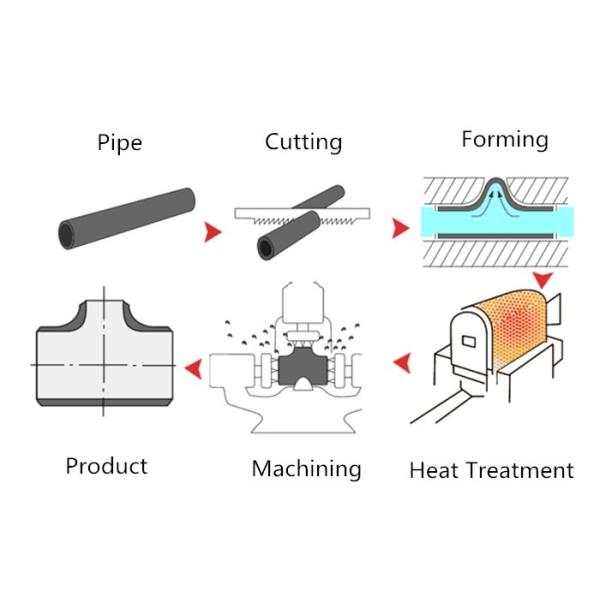 Pipe

Cutting

Forming

Product

Machining

Heat Treatment