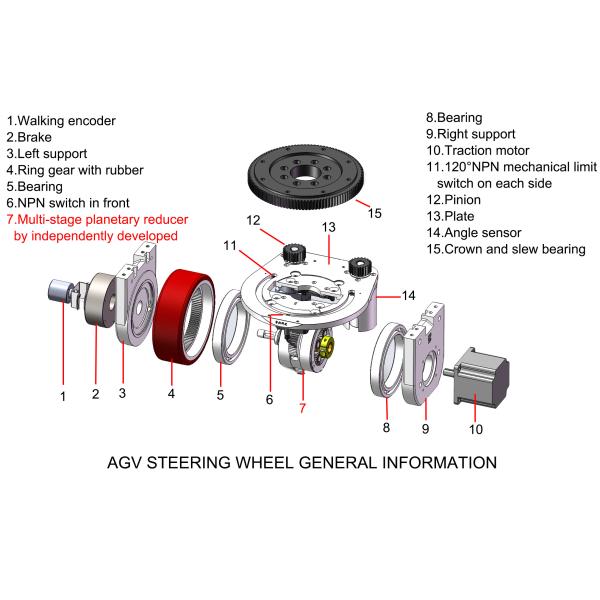 1.Walking encoder
2.Brake
3.Left support
4.Ring gear with rubber
5.Bearing
6.NPN switch in front
7.Multi-stage planetary reducer by independently developed

8.Bearing
9.Right support
10.Traction motor
11.120°NPN mechanical limit switch on each side
12.Pinion
13.Plate
14.Angle sensor
15.Crown and slew bearing

15
12
13
11
14
1
2
3
4
5
6
7
8
9
10

AGV STEERING WHEEL GENERAL INFORMATION