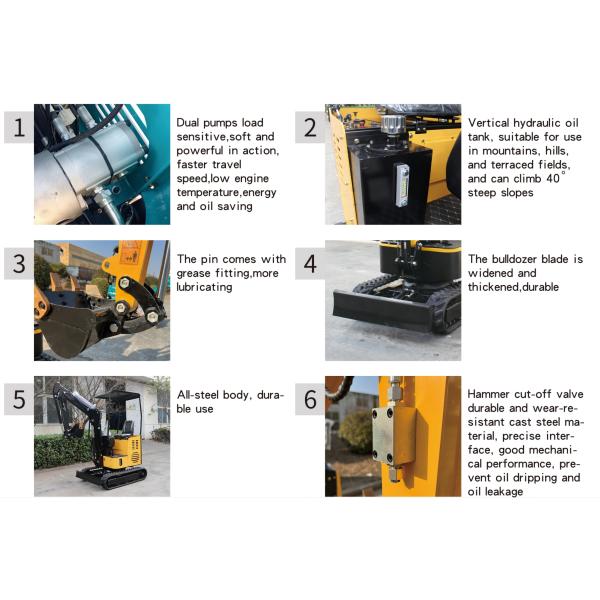 1

Dual pumps load sensitive,soft and powerful in action, faster travel speed,low engine temperature,energy and oil saving

2

Vertical hydraulic oil tank, suitable for use in mountains, hills, and terraced fields, and can climb 40° steep slopes

3

The pin comes with grease fitting,more lubricating

4

The bulldozer blade is widened and thickened,durable

5

All-steel body, durable use

6

Hammer cut-off valve durable and wear-resistant cast steel material, precise interface, good mechanical performance, prevent oil dripping and oil leakage