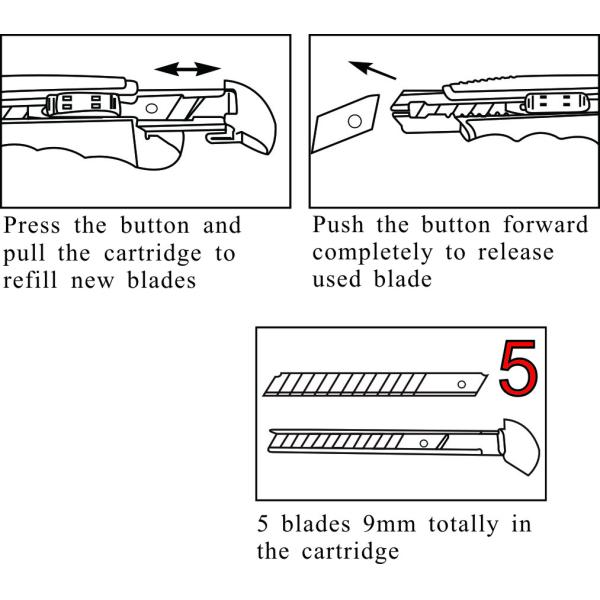 Press the button and pull the cartridge to refill new blades

Push the button forward completely to release used blade

5

5 blades 9mm totally in the cartridge