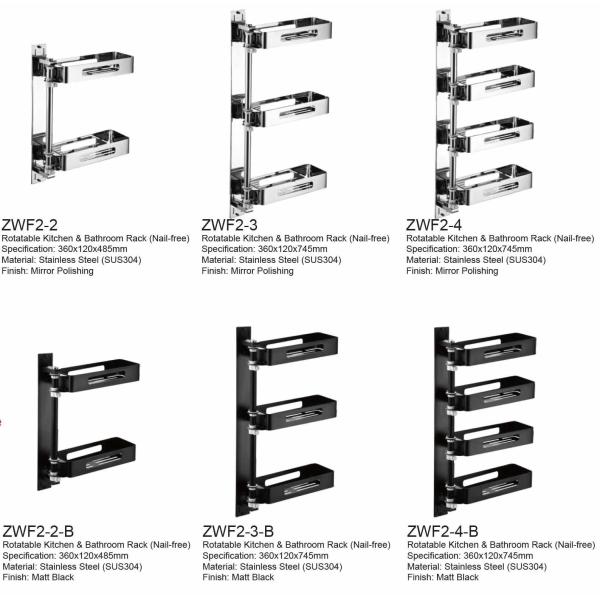 ZWF2-2
Rotatable Kitchen & Bathroom Rack (Nail-free)
Specification: 360x120x485mm
Material: Stainless Steel (SUS304)
Finish: Mirror Polishing

ZWF2-3
Rotatable Kitchen & Bathroom Rack (Nail-free)
Specification: 360x120x745mm
Material: Stainless Steel (SUS304)
Finish: Mirror Polishing

ZWF2-4
Rotatable Kitchen & Bathroom Rack (Nail-free)
Specification: 360x120x745mm
Material: Stainless Steel (SUS304)
Finish: Mirror Polishing

ZWF2-2-B
Rotatable Kitchen & Bathroom Rack (Nail-free)
Specification: 360x120x485mm
Material: Stainless Steel (SUS304)
Finish: Matt Black

ZWF2-3-B
Rotatable Kitchen & Bathroom Rack (Nail-free)
Specification: 360x120x745mm
Material: Stainless Steel (SUS304)
Finish: Matt Black

ZWF2-4-B
Rotatable Kitchen & Bathroom Rack (Nail-free)
Specification: 360x120x745mm
Material: Stainless Steel (SUS304)
Finish: Matt Black