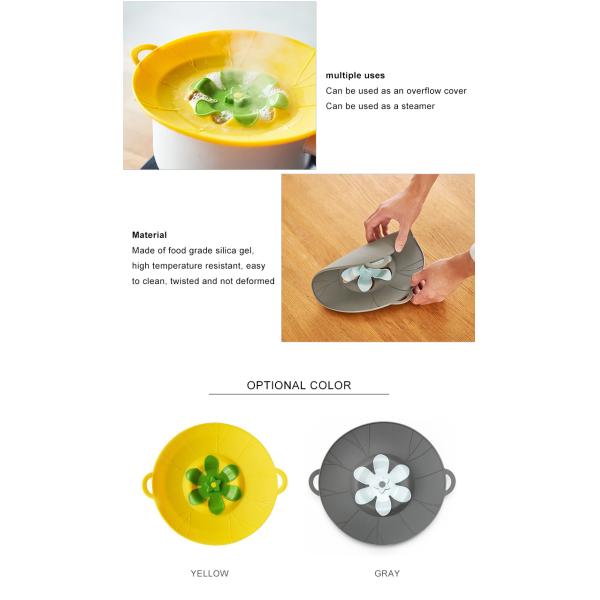 multiple uses
Can be used as an overflow cover
Can be used as a steamer

Material
Made of food grade silica gel, high temperature resistant, easy to clean, twisted and not deformed

OPTIONAL COLOR

YELLOW

GRAY