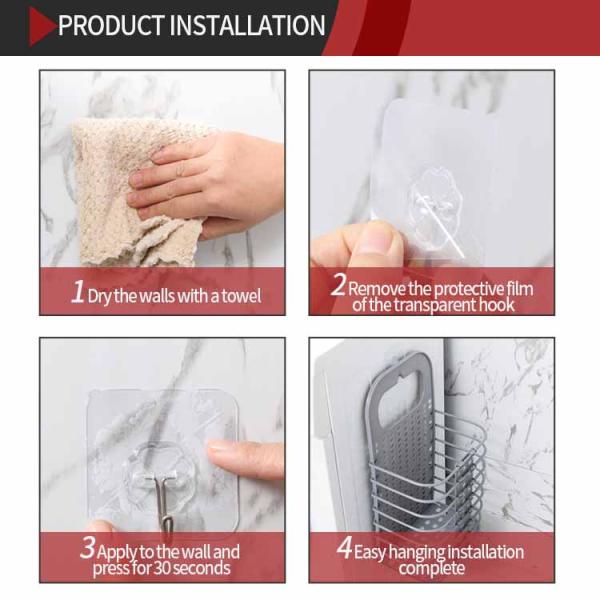 PRODUCT INSTALLATION

1 Dry the walls with a towel

2 Remove the protective film of the transparent hook

3 Apply to the wall and press for 30 seconds

4 Easy hanging installation complete