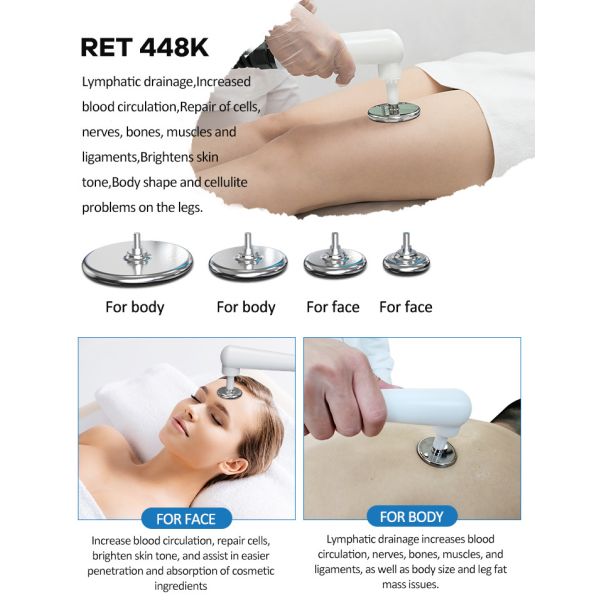 RET 448K

Lymphatic drainage,Increased blood circulation,Repair of cells, nerves, bones, muscles and ligaments,Brightens skin tone,Body shape and cellulite problems on the legs.

For body For body For face For face

FOR FACE

Increase blood circulation, repair cells, brighten skin tone, and assist in easier penetration and absorption of cosmetic ingredients

FOR BODY

Lymphatic drainage increases blood circulation, nerves, bones, muscles, and ligaments, as well as body size and leg fat mass issues.