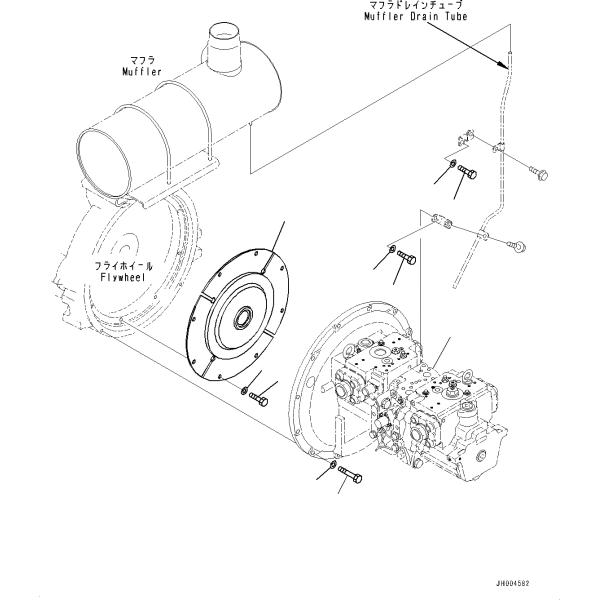 マフラドレインチューブ
Muffler Drain Tube

マフラ
Muffler

フライホイール
Flywheel

JH004582