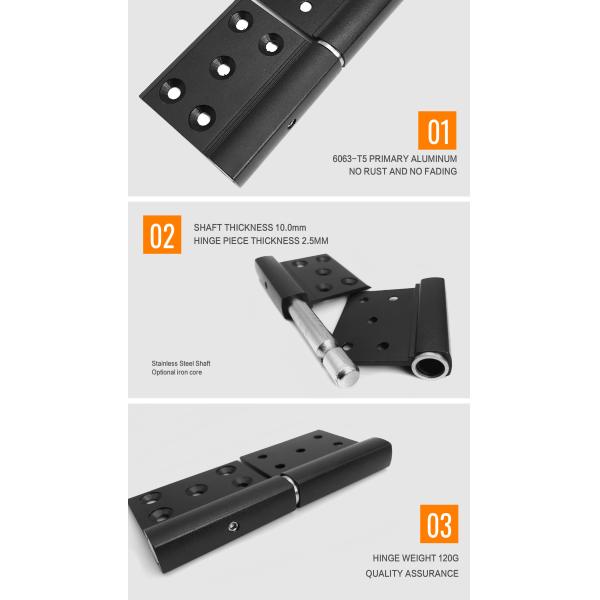 01

6063-T5 PRIMARY ALUMINUM
NO RUST AND NO FADING

02

SHAFT THICKNESS 10.0mm
HINGE PIECE THICKNESS 2.5MM

Stainless Steel Shaft
Optional iron core

03

HINGE WEIGHT 120G
QUALITY ASSURANCE