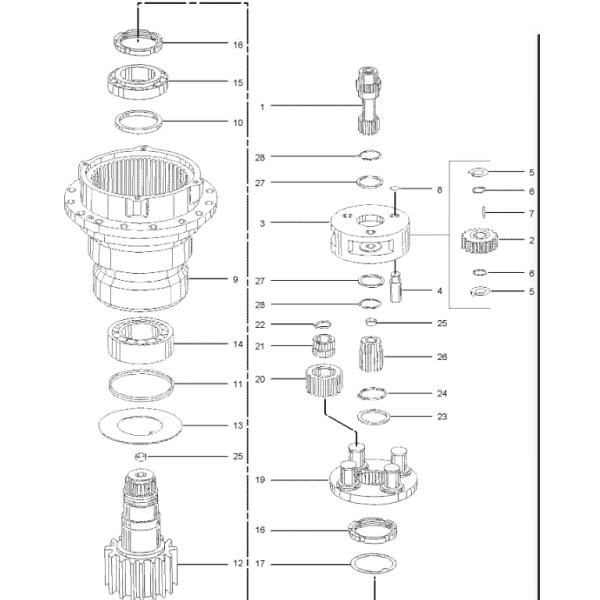 16
15
10
9
14
11
13
25
12
1
28
27
3
27
28
22
21
20
19
16
17
8
4
25
26
24
23
5
6
7
2
6
5