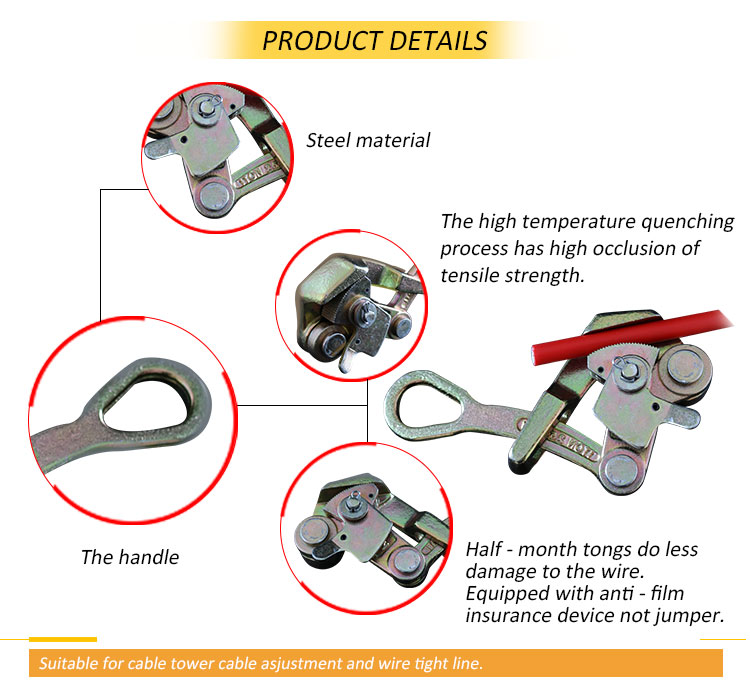 PRODUCT DETAILS

Steel material

The high temperature quenching process has high occlusion of tensile strength.

The handle

Half - month tongs do less damage to the wire.
Equipped with anti - film insurance device not jumper.

Suitable for cable tower cable asjustment and wire tight line.