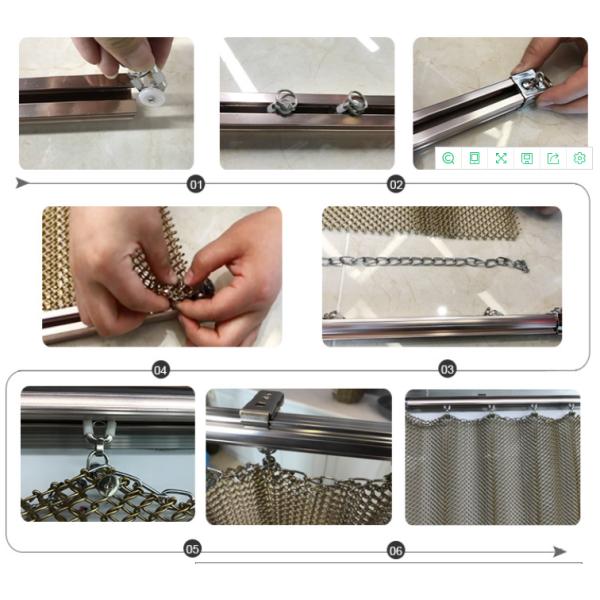 01
02
04
03
05
06