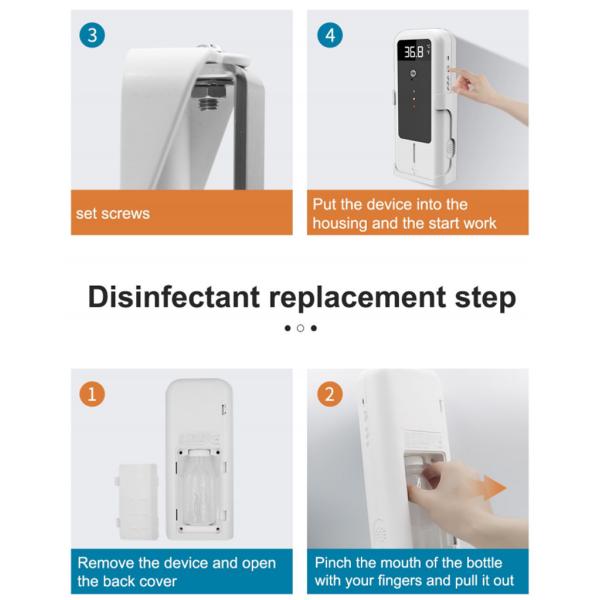 3

set screws

4

36.8

Put the device into the housing and the start work

Disinfectant replacement step

1

Remove the device and open the back cover

2

Pinch the mouth of the bottle with your fingers and pull it out