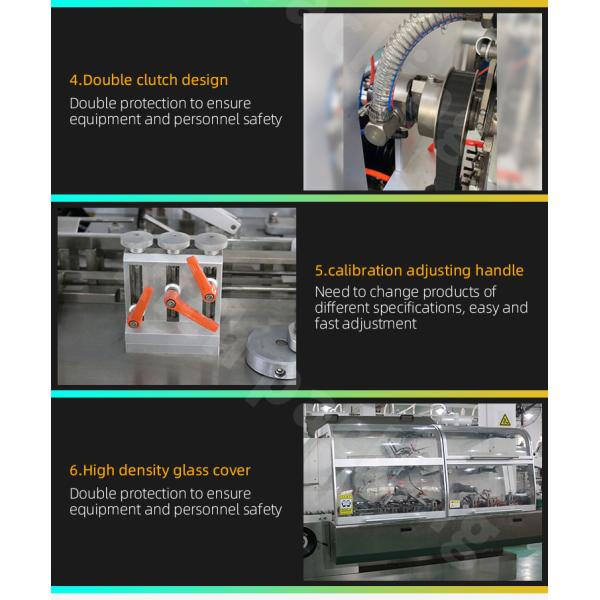 4.Double clutch design
Double protection to ensure equipment and personnel safety

5.calibration adjusting handle
Need to change products of different specifications, easy and fast adjustment

6.High density glass cover
Double protection to ensure equipment and personnel safety