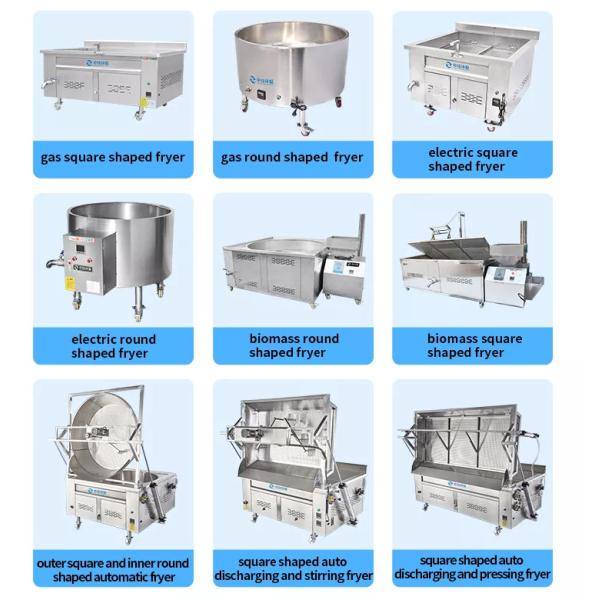 gas square shaped fryer

gas round shaped fryer

electric square shaped fryer

electric round shaped fryer

biomass round shaped fryer

biomass square shaped fryer

outer square and inner round shaped automatic fryer

square shaped auto discharging and stirring fryer

square shaped auto discharging and pressing fryer