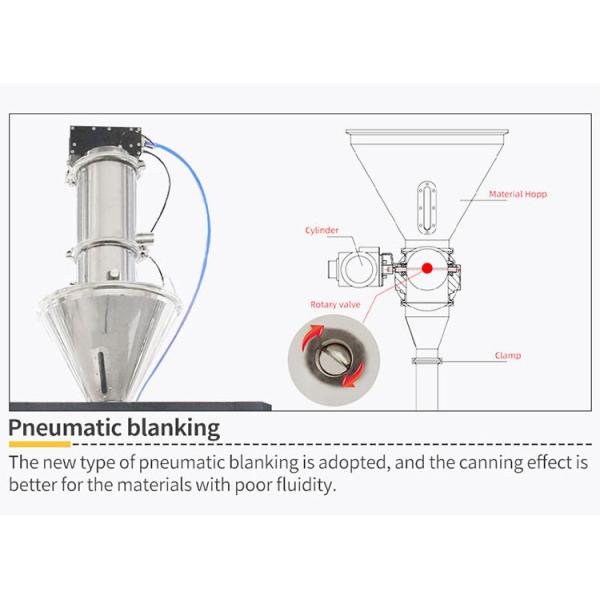 Material Hopp

Cylinder

Rotary valve

Clamp

Pneumatic blanking

The new type of pneumatic blanking is adopted, and the canning effect is better for the materials with poor fluidity.